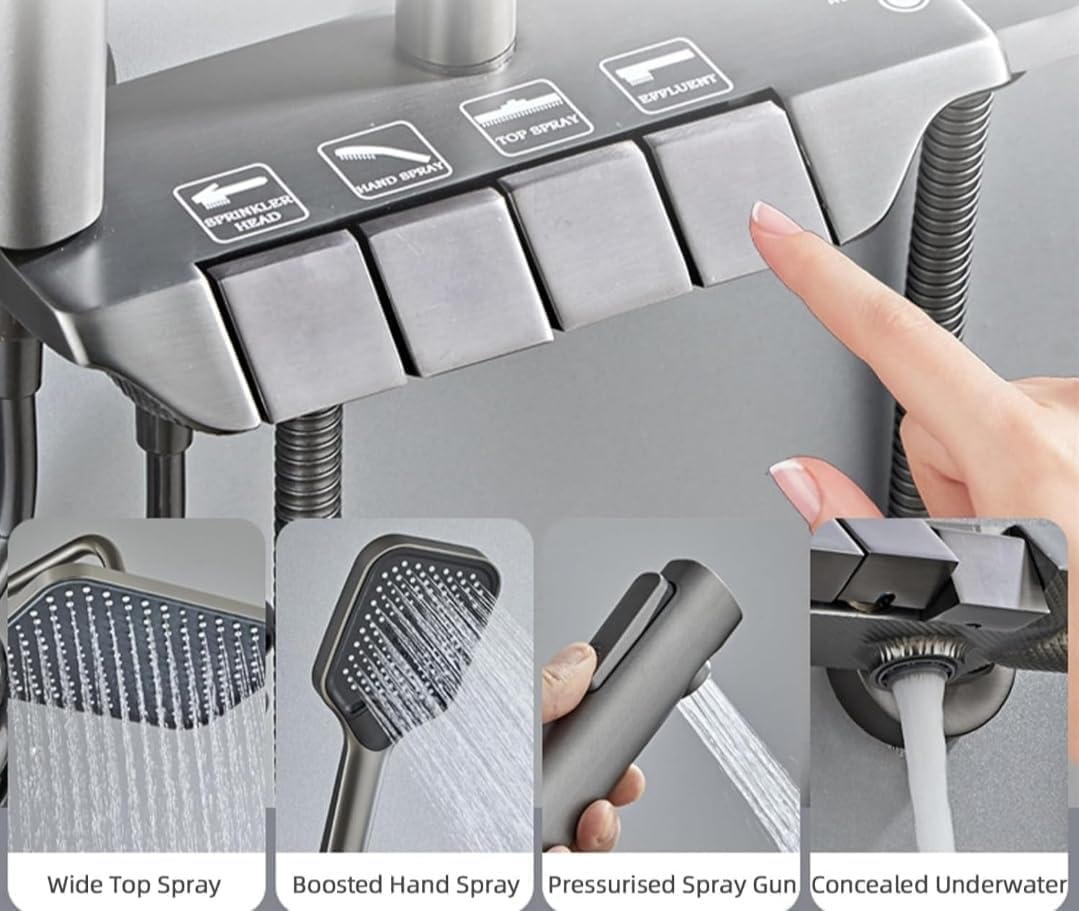 SPRINKLER HEAD

HAND SPRAY

TOP SPRAY

EFFLUENT

Wide Top Spray

Boosted Hand Spray

Pressurised Spray Gun

Concealed Underwater